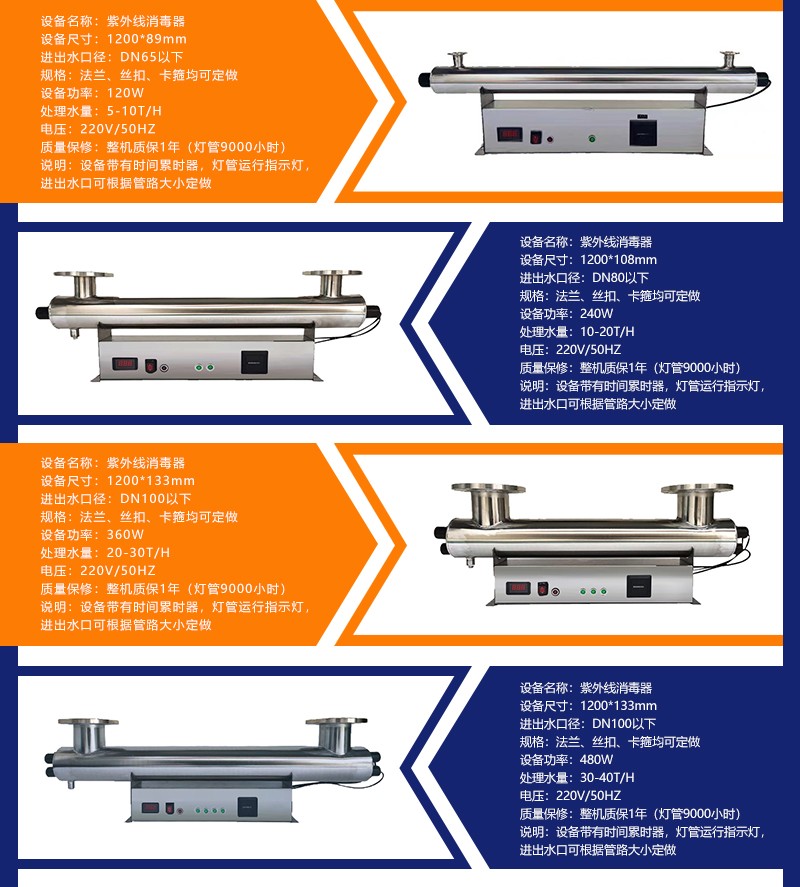 设备名称：紫外线消毒器
设备尺寸：1200*89mm
进出水口径：DN65以下
规格：法兰、丝扣、卡箍均可定做
设备功率：120W
处理水量：5-10T/H
电压：220V/50HZ
质量保修：整机质保1年（灯管9000小时）
说明：设备带有时间累时器，灯管运行指示灯，进出水口可根据管路大小定做

设备名称：紫外线消毒器
设备尺寸：1200*108mm
进出水口径：DN80以下
规格：法兰、丝扣、卡箍均可定做
设备功率：240W
处理水量：10-20T/H
电压：220V/50HZ
质量保修：整机质保1年（灯管9000小时）
说明：设备带有时间累时器，灯管运行指示灯，进出水口可根据管路大小定做

设备名称：紫外线消毒器
设备尺寸：1200*133mm
进出水口径：DN100以下
规格：法兰、丝扣、卡箍均可定做
设备功率：360W
处理水量：20-30T/H
电压：220V/50HZ
质量保修：整机质保1年（灯管9000小时）
说明：设备带有时间累时器，灯管运行指示灯，进出水口可根据管路大小定做

设备名称：紫外线消毒器
设备尺寸：1200*133mm
进出水口径：DN100以下
规格：法兰、丝扣、卡箍均可定做
设备功率：480W
处理水量：30-40T/H
电压：220V/50HZ
质量保修：整机质保1年（灯管9000小时）
说明：设备带有时间累时器，灯管运行指示灯，进出水口可根据管路大小定做